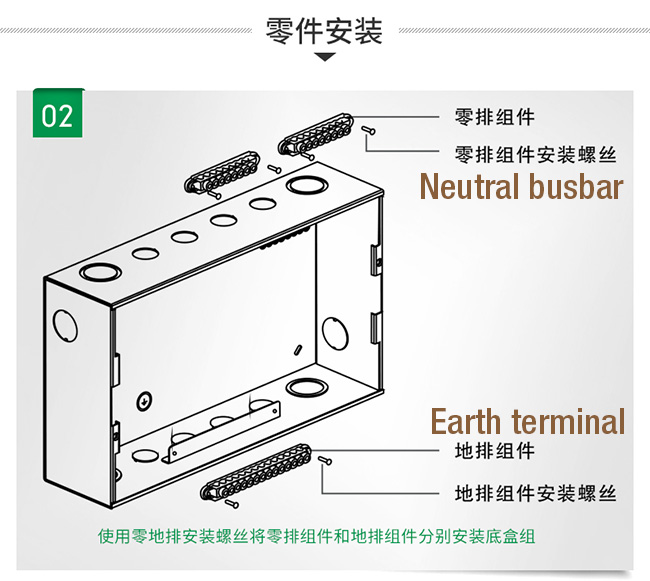 零件安装

02

零排组件

零排组件安装螺丝

Neutral busbar

Earth terminal

地排组件

地排组件安装螺丝

使用零地排安装螺丝将零排组件和地排组件分别安装底盒组