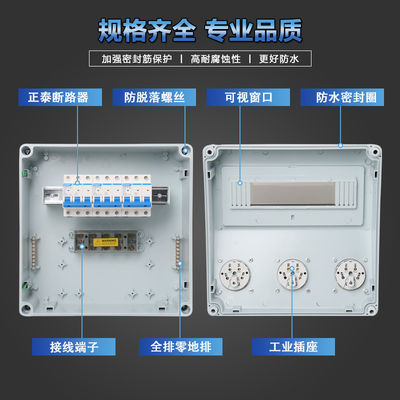 规格齐全 专业品质

加强密封筋保护 | 高耐腐蚀性 | 更好防水

正泰断路器

防脱落螺丝

可视窗口

防水密封圈

接线端子

全排零地排

工业插座